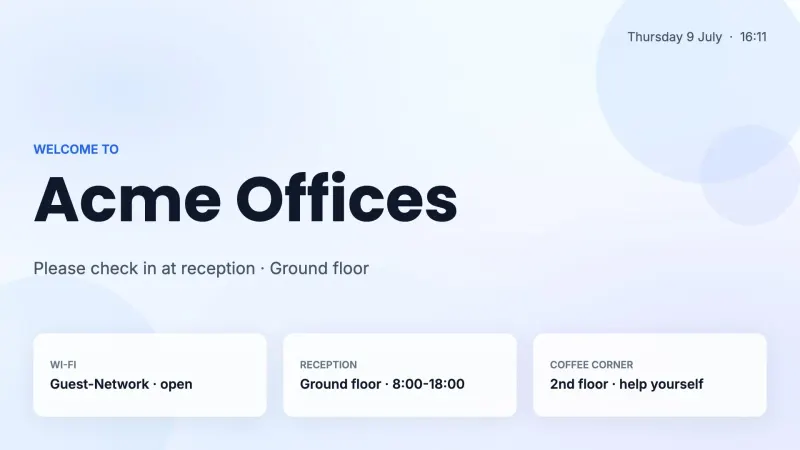 Thursday 9 July · 16:11

WELCOME TO

Acme Offices

Please check in at reception · Ground floor

WI-FI
Guest-Network · open

RECEPTION
Ground floor · 8:00-18:00

COFFEE CORNER
2nd floor · help yourself